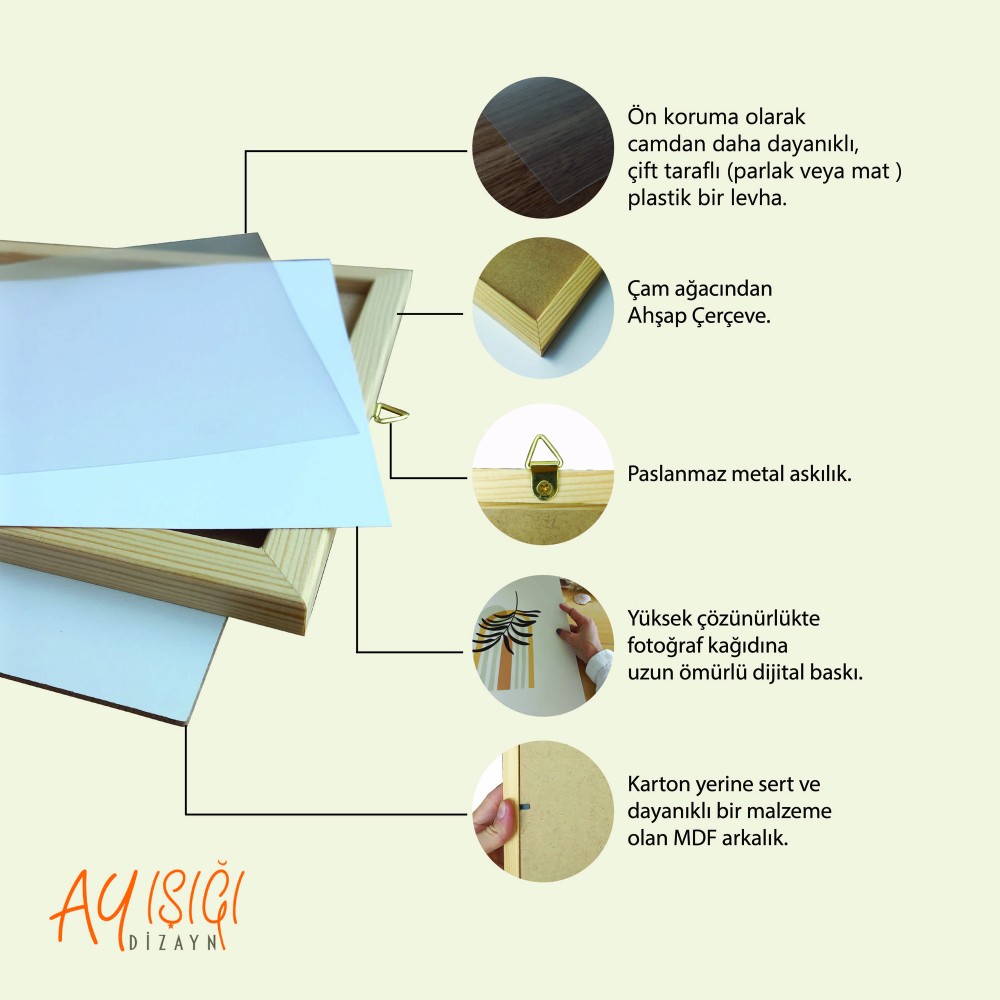 Ön koruma olarak camdan daha dayanıklı, çift taraflı (parlak veya mat ) plastik bir levha.

Çam ağacından Ahşap Çerçeve.

Paslanmaz metal askılık.

Yüksek çözünürlükte fotoğraf kağıdına uzun ömürlü dijital baskı.

Karton yerine sert ve dayanıklı bir malzeme olan MDF arkalık.

AY IŞIĞI
DİZAYN